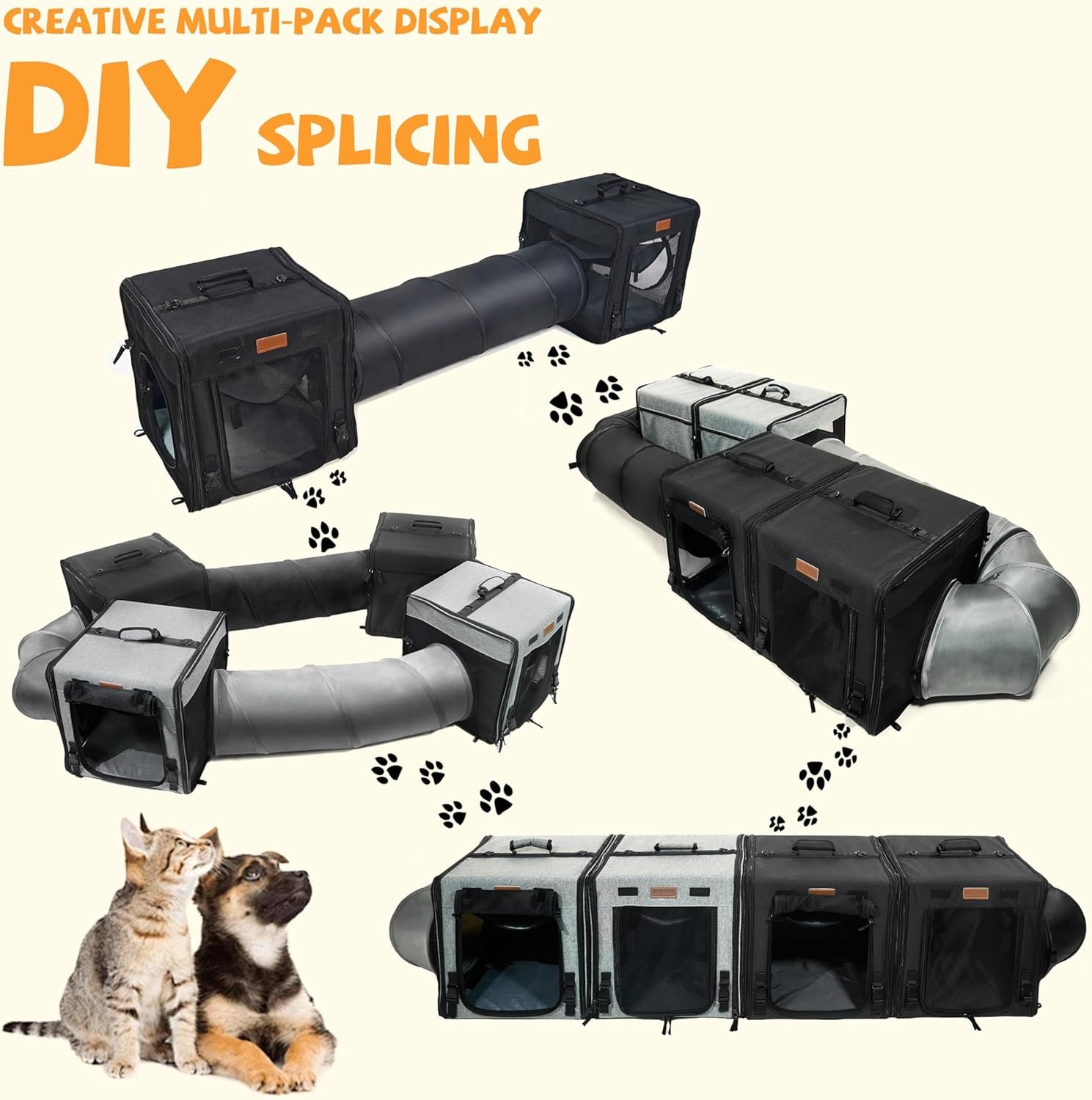 CREATIVE MULTI-PACK DISPLAY

DIY SPLICING